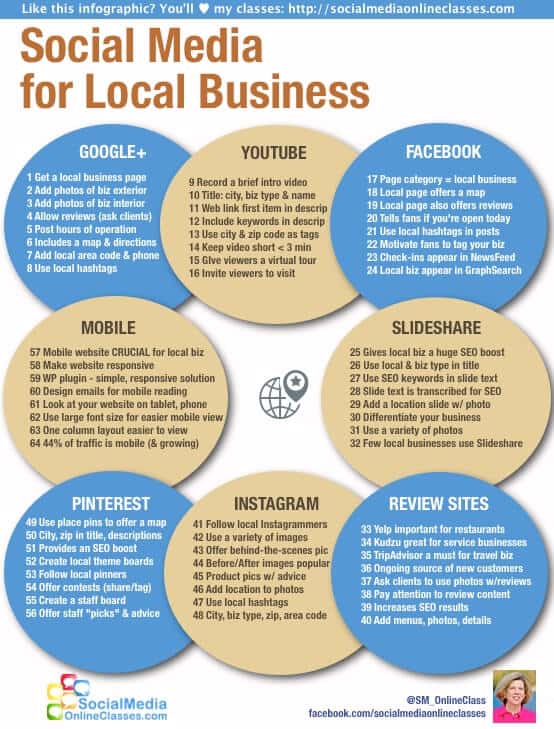 Like this infographic? You'll ♥ my classes: http://socialmediaonlineclasses.com

Social Media for Local Business

GOOGLE+
1 Get a local business page
2 Add photos of biz exterior
3 Add photos of biz interior
4 Allow reviews (ask clients)
5 Post hours of operation
6 Includes a map & directions
7 Add local area code & phone
8 Use local hashtags

YOUTUBE
9 Record a brief intro video
10 Title: city, biz type & name
11 Web link first item in descrip
12 Include keywords in descrip
13 Use city & zip code as tags
14 Keep video short < 3 min
15 Give viewers a virtual tour
16 Invite viewers to visit

FACEBOOK
17 Page category = local business
18 Local page offers a map
19 Local page also offers reviews
20 Tells fans if you're open today
21 Use local hashtags in posts
22 Motivate fans to tag your biz
23 Check-ins appear in NewsFeed
24 Local biz appear in GraphSearch

MOBILE
57 Mobile website CRUCIAL for local biz
58 Make website responsive
59 WP plugin - simple, responsive solution
60 Design emails for mobile reading
61 Look at your website on tablet, phone
62 Use large font size for easier mobile view
63 One column layout easier to view
64 44% of traffic is mobile (& growing)

SLIDESHARE
25 Gives local biz a huge SEO boost
26 Use local & biz type in title
27 Use SEO keywords in slide text
28 Slide text is transcribed for SEO
29 Add a location slide w/ photo
30 Differentiate your business
31 Use a variety of photos
32 Few local businesses use Slideshare

PINTEREST
49 Use place pins to offer a map
50 City, zip in title, descriptions
51 Provides an SEO boost
52 Create local theme boards
53 Follow local pinners
54 Offer contests (share/tag)
55 Create a staff board
56 Offer staff "picks" & advice

INSTAGRAM
41 Follow local Instagrammers
42 Use a variety of images
43 Offer behind-the-scenes pic
44 Before/After images popular
45 Product pics w/ advice
46 Add location to photos
47 Use local hashtags
48 City, biz type, zip, area code

REVIEW SITES
33 Yelp important for restaurants
34 Kudzu great for service businesses
35 TripAdvisor a must for travel biz
36 Ongoing source of new customers
37 Ask clients to use photos w/reviews
38 Pay attention to review content
39 Increases SEO results
40 Add menus, photos, details

SocialMedia OnlineClasses.com

@SM_OnlineClass
facebook.com/socialmediaonlineclasses