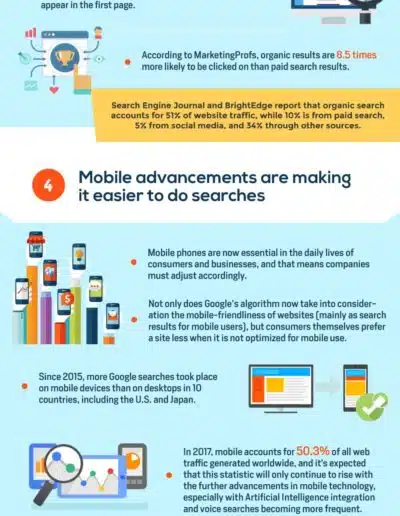 appear in the first page.

According to MarketingProfs, organic results are 8.5 times more likely to be clicked on than paid search results.

Search Engine Journal and BrightEdge report that organic search accounts for 51% of website traffic, while 10% is from paid search, 5% from social media, and 34% through other sources.

4

Mobile advancements are making it easier to do searches

Mobile phones are now essential in the daily lives of consumers and businesses, and that means companies must adjust accordingly.

Not only does Google's algorithm now take into consideration the mobile-friendliness of websites (mainly as search results for mobile users), but consumers themselves prefer a site less when it is not optimized for mobile use.

Since 2015, more Google searches took place on mobile devices than on desktops in 10 countries, including the U.S. and Japan.

In 2017, mobile accounts for 50.3% of all web traffic generated worldwide, and it's expected that this statistic will only continue to rise with the further advancements in mobile technology, especially with Artificial Intelligence integration and voice searches becoming more frequent.