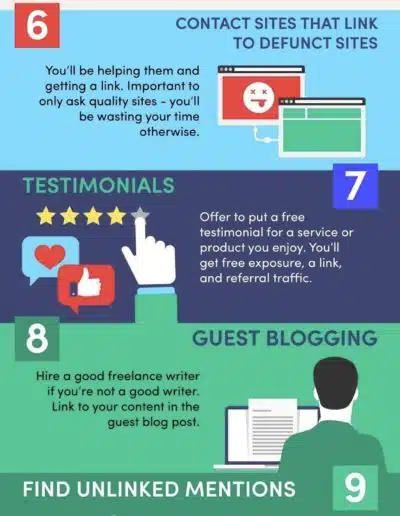 6

CONTACT SITES THAT LINK TO DEFUNCT SITES

You'll be helping them and getting a link. Important to only ask quality sites - you'll be wasting your time otherwise.

TESTIMONIALS

7

Offer to put a free testimonial for a service or product you enjoy. You'll get free exposure, a link, and referral traffic.

8

GUEST BLOGGING

Hire a good freelance writer if you're not a good writer. Link to your content in the guest blog post.

FIND UNLINKED MENTIONS

9